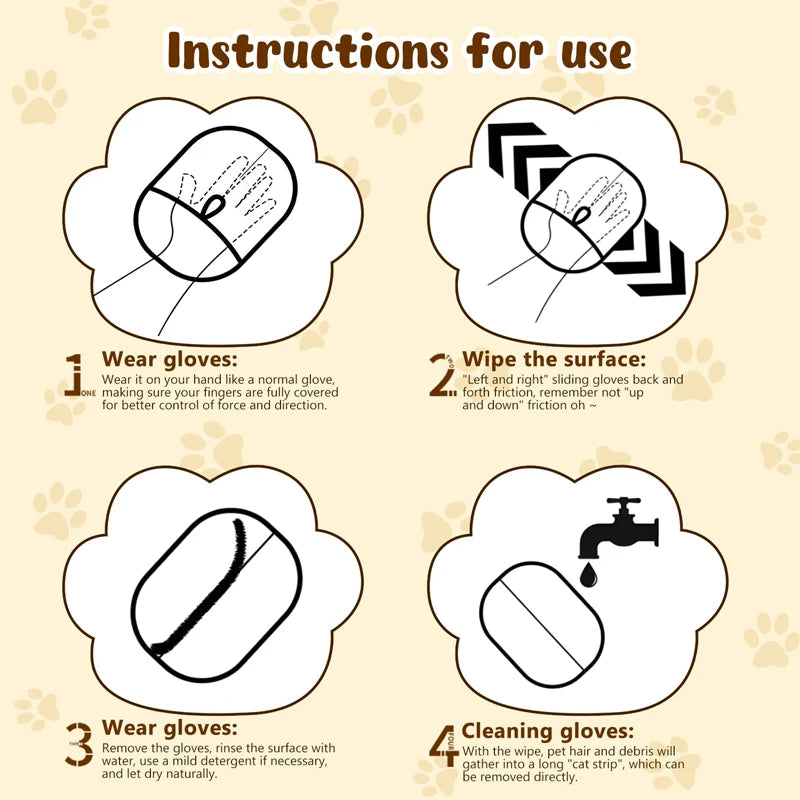 Instructions for use

1 ONE Wear gloves:
Wear it on your hand like a normal glove, making sure your fingers are fully covered for better control of force and direction.

2 TWO Wipe the surface:
"Left and right" sliding gloves back and forth friction, remember not "up and down" friction oh ~

3 THREE Wear gloves:
Remove the gloves, rinse the surface with water, use a mild detergent if necessary, and let dry naturally.

4 FOUR Cleaning gloves:
With the wipe, pet hair and debris will gather into a long "cat strip", which can be removed directly.